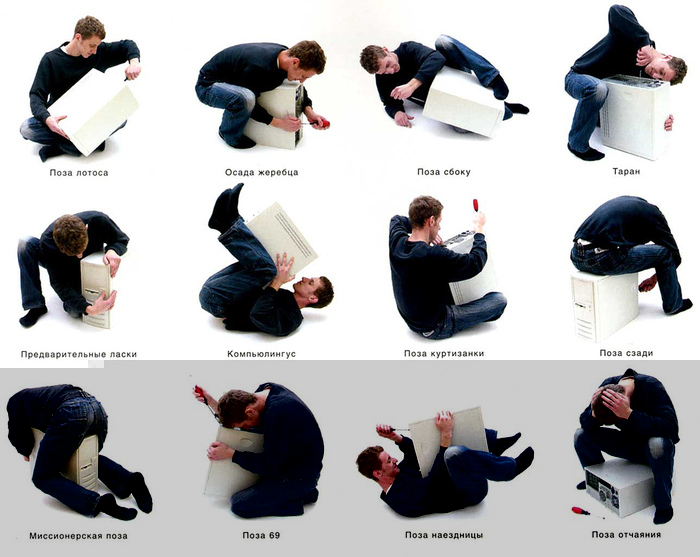 Поза лотоса

Осада жеребца

Поза сбоку

Таран

Предварительные ласки

Компьюлингус

Поза куртизанки

Поза сзади

Миссионерская поза

Поза 69

Поза наездницы

Поза отчаяния